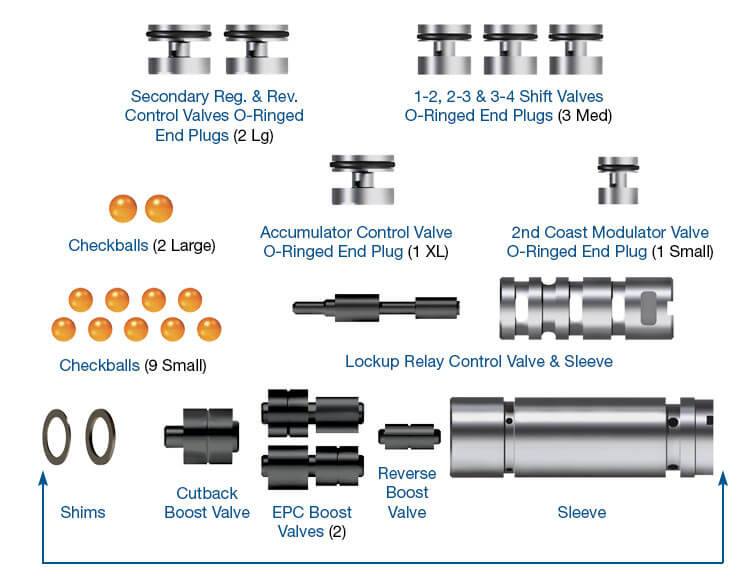 Secondary Reg. & Rev. Control Valves O-Ringed End Plugs (2 Lg)

1-2, 2-3 & 3-4 Shift Valves O-Ringed End Plugs (3 Med)

Checkballs (2 Large)

Accumulator Control Valve O-Ringed End Plug (1 XL)

2nd Coast Modulator Valve O-Ringed End Plug (1 Small)

Checkballs (9 Small)

Lockup Relay Control Valve & Sleeve

Shims

Cutback Boost Valve

EPC Boost Valves (2)

Reverse Boost Valve

Sleeve