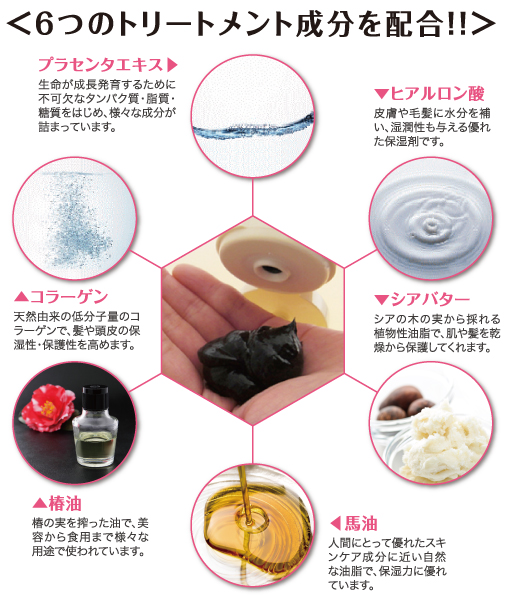 ＜6つのトリートメント成分を配合!!＞

プラセンタエキス▶
生命が成長発育するために不可欠なタンパク質・脂質・糖質をはじめ、様々な成分が詰まっています。

▼ヒアルロン酸
皮膚や毛髪に水分を補い、湿潤性も与える優れた保湿剤です。

▲コラーゲン
天然由来の低分子量のコラーゲンで、髪や頭皮の保湿性・保護性を高めます。

▼シアバター
シアの木の実から採れる植物性油脂で、肌や髪を乾燥から保護してくれます。

▲椿油
椿の実を搾った油で、美容から食用まで様々な用途で使われています。

◀馬油
人間にとって優れたスキンケア成分に近い自然な油脂で、保湿力に優れています。